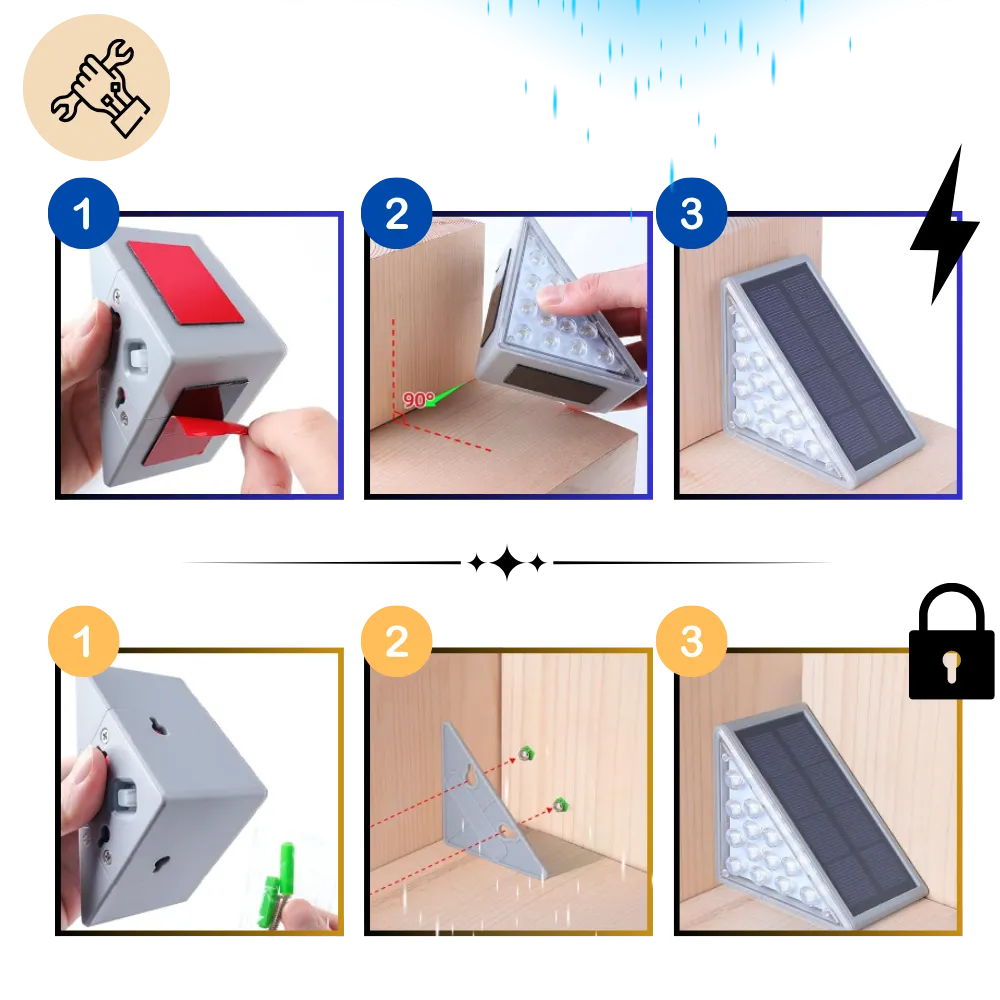 1

2

90°

3

1

2

3