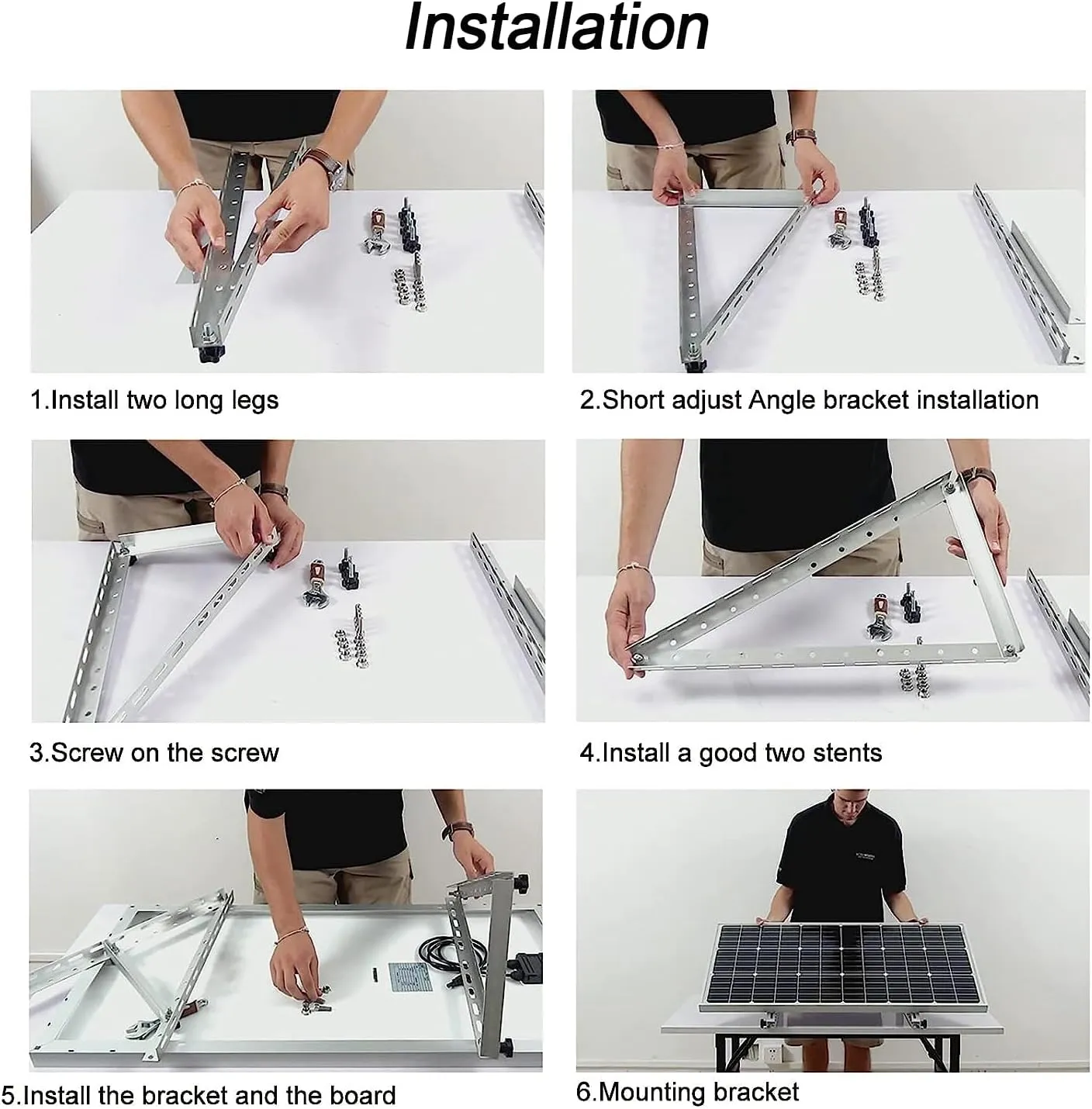 Installation

1.Install two long legs

2.Short adjust Angle bracket installation

3.Screw on the screw

4.Install a good two stents

5.Install the bracket and the board

6.Mounting bracket