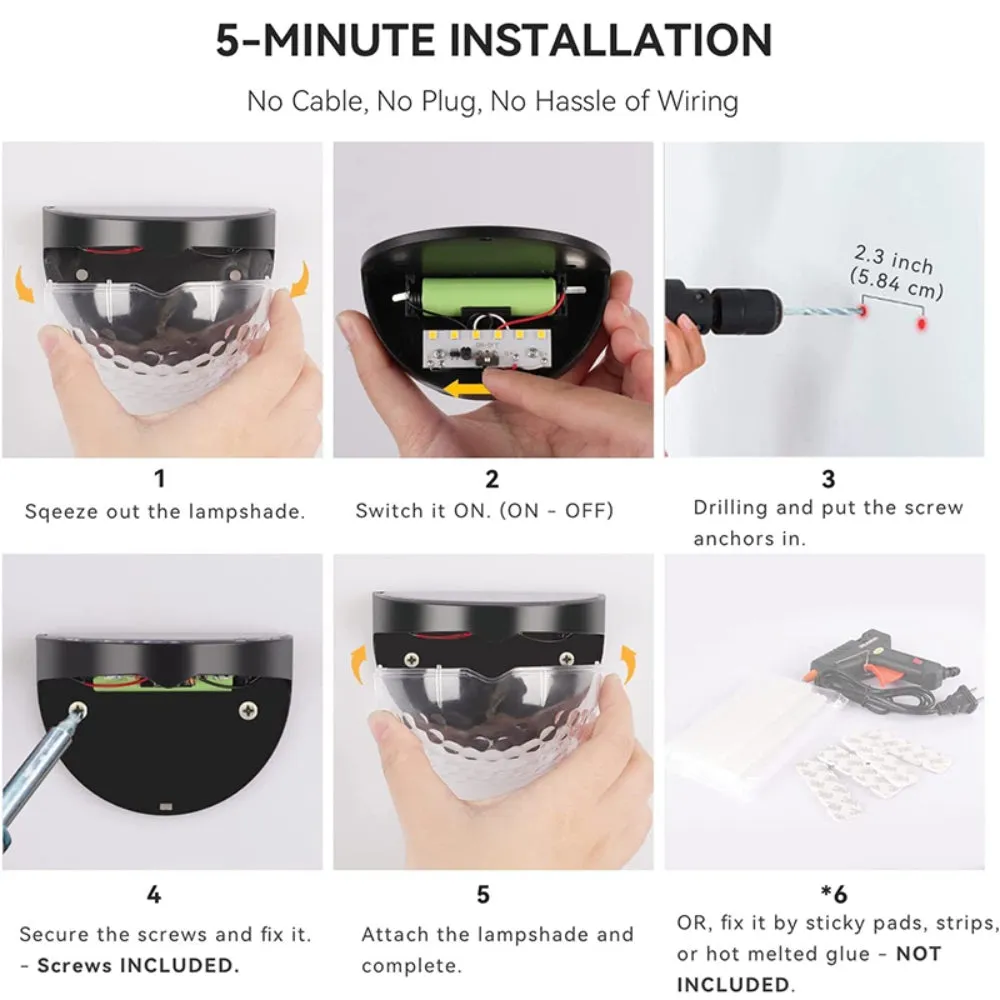 5-MINUTE INSTALLATION

No Cable, No Plug, No Hassle of Wiring

2.3 inch
(5.84 cm)

1
Sqeeze out the lampshade.

2
Switch it ON. (ON - OFF)

3
Drilling and put the screw anchors in.

4
Secure the screws and fix it.
- Screws INCLUDED.

5
Attach the lampshade and complete.

*6
OR, fix it by sticky pads, strips, or hot melted glue - NOT INCLUDED.