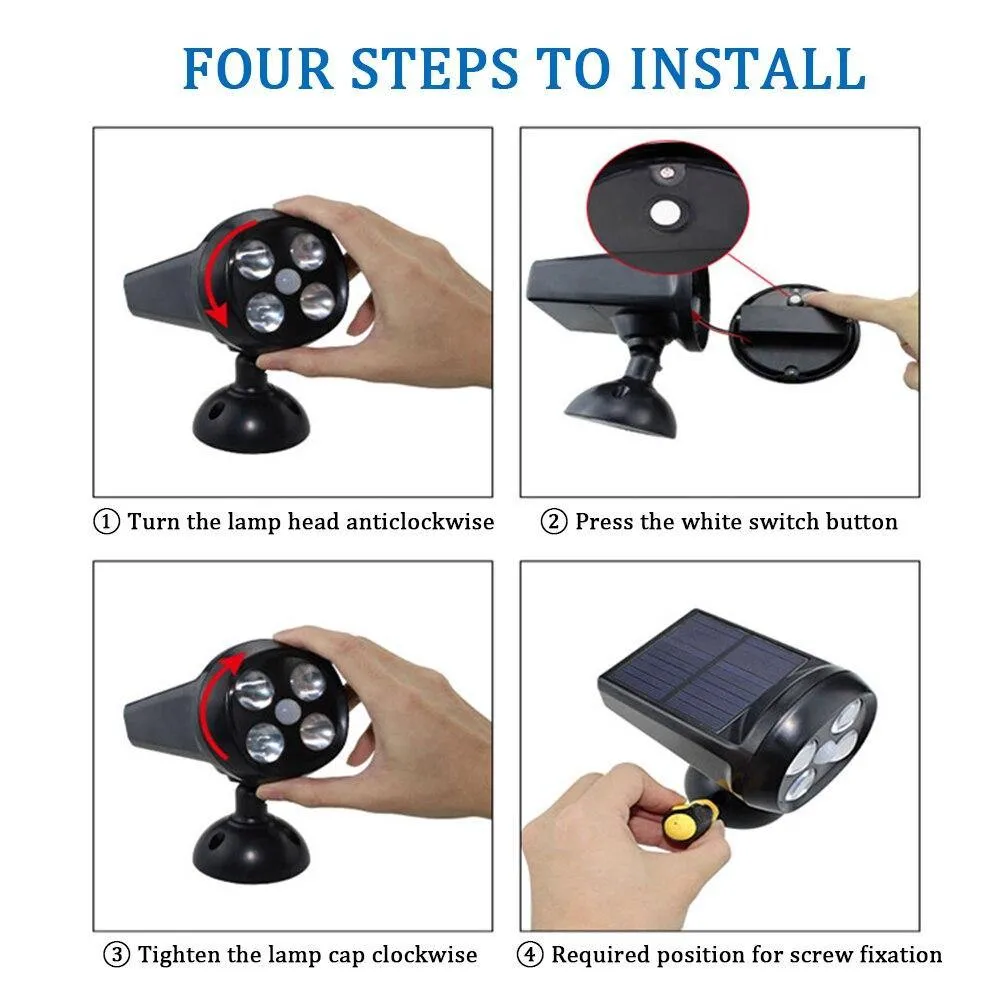 FOUR STEPS TO INSTALL

① Turn the lamp head anticlockwise

② Press the white switch button

③ Tighten the lamp cap clockwise

④ Required position for screw fixation